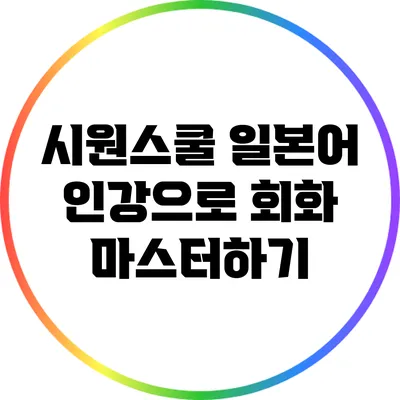 시원스쿨 일본어 인강으로 회화 마스터하기