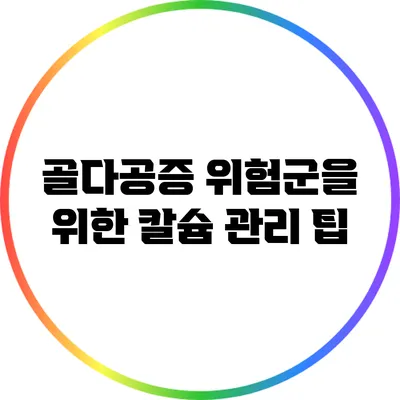 골다공증 위험군을 위한 칼슘 관리 팁