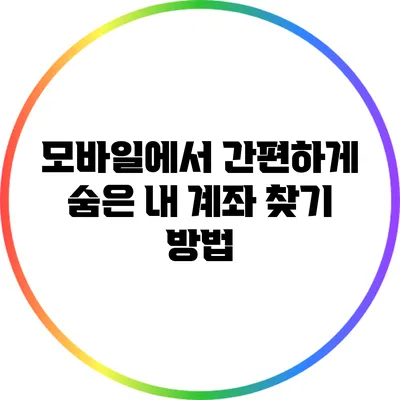 모바일에서 간편하게 숨은 내 계좌 찾기 방법