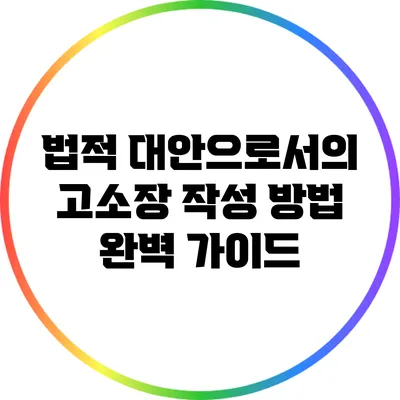 법적 대안으로서의 고소장 작성 방법 완벽 가이드