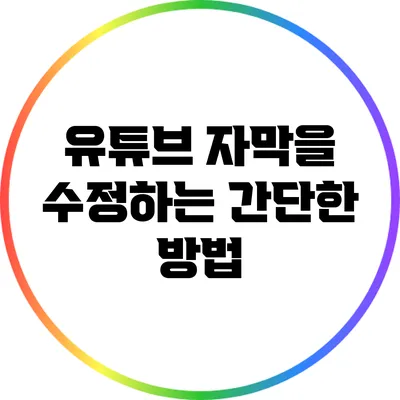 유튜브 자막을 수정하는 간단한 방법