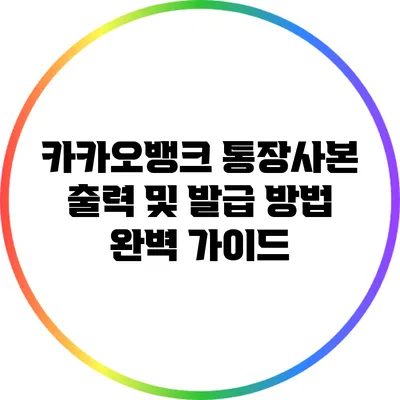 카카오뱅크 통장사본 출력 및 발급 방법 완벽 가이드