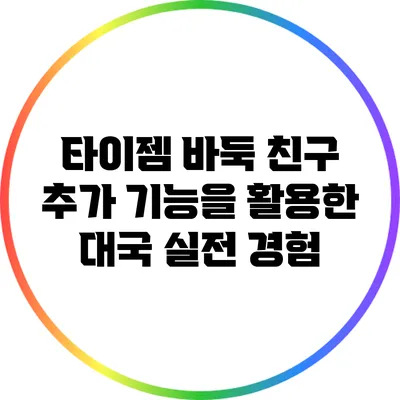 타이젬 바둑 친구 추가 기능을 활용한 대국 실전 경험