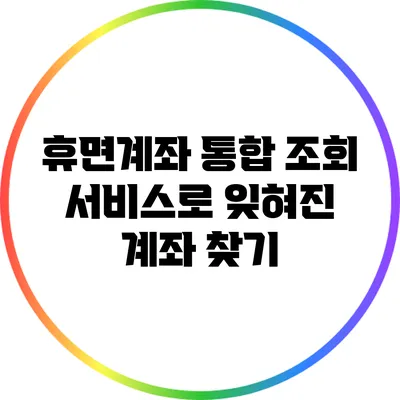 휴면계좌 통합 조회 서비스로 잊혀진 계좌 찾기