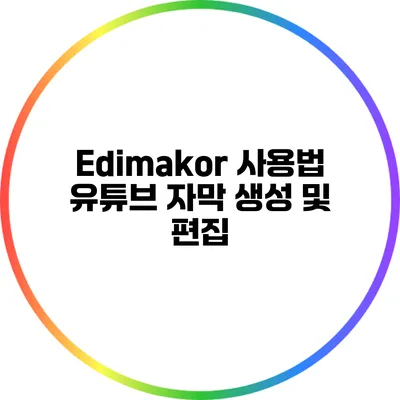 Edimakor 사용법 유튜브 자막 생성 및 편집