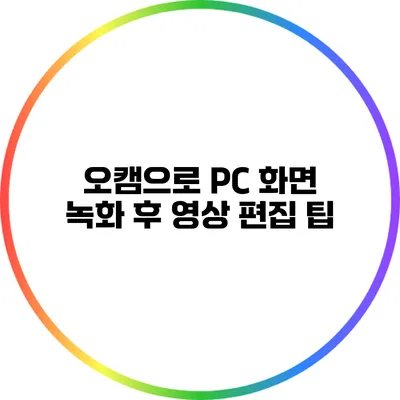 오캠으로 PC 화면
녹화 후 영상 편집 팁