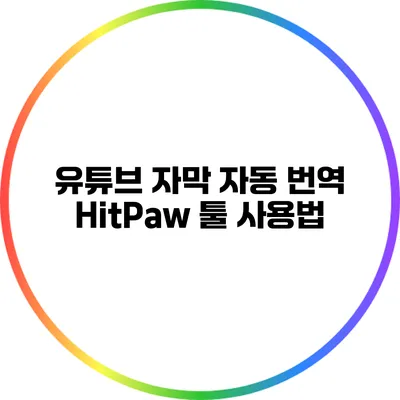 유튜브 자막 자동 번역
HitPaw 툴 사용법