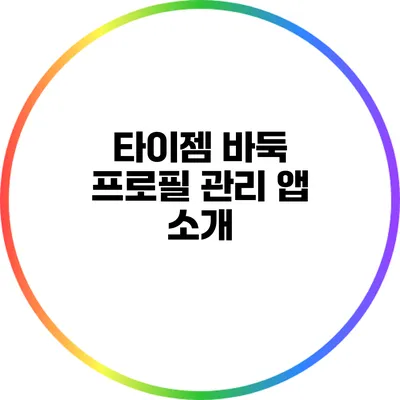 타이젬 바둑 프로필 관리 앱 소개