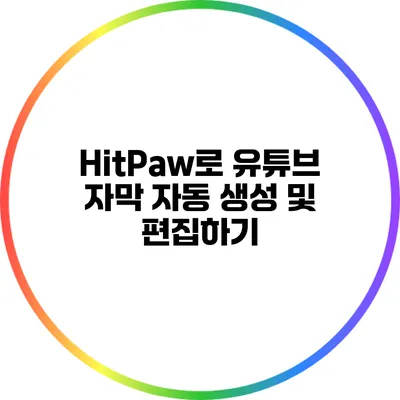 HitPaw로 유튜브 자막 자동 생성 및 편집하기