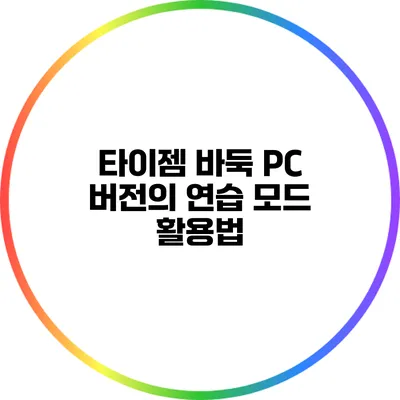 타이젬 바둑 PC 버전의 연습 모드 활용법