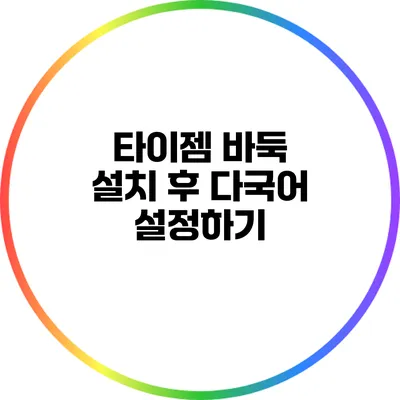 타이젬 바둑
설치 후 다국어
설정하기